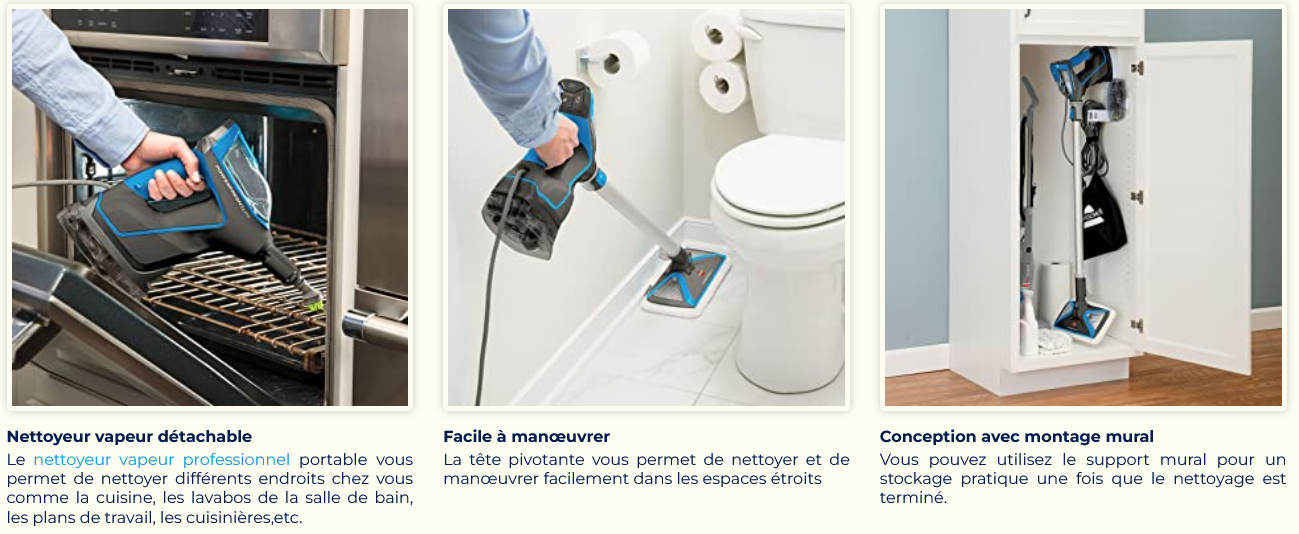 Nettoyeur vapeur détachable
Le nettoyeur vapeur professionnel portable vous permet de nettoyer différents endroits chez vous comme la cuisine, les lavabos de la salle de bain, les plans de travail, les cuisinières,etc.

Facile à manœuvrer
La tête pivotante vous permet de nettoyer et de manœuvrer facilement dans les espaces étroits

Conception avec montage mural
Vous pouvez utilisez le support mural pour un stockage pratique une fois que le nettoyage est terminé.