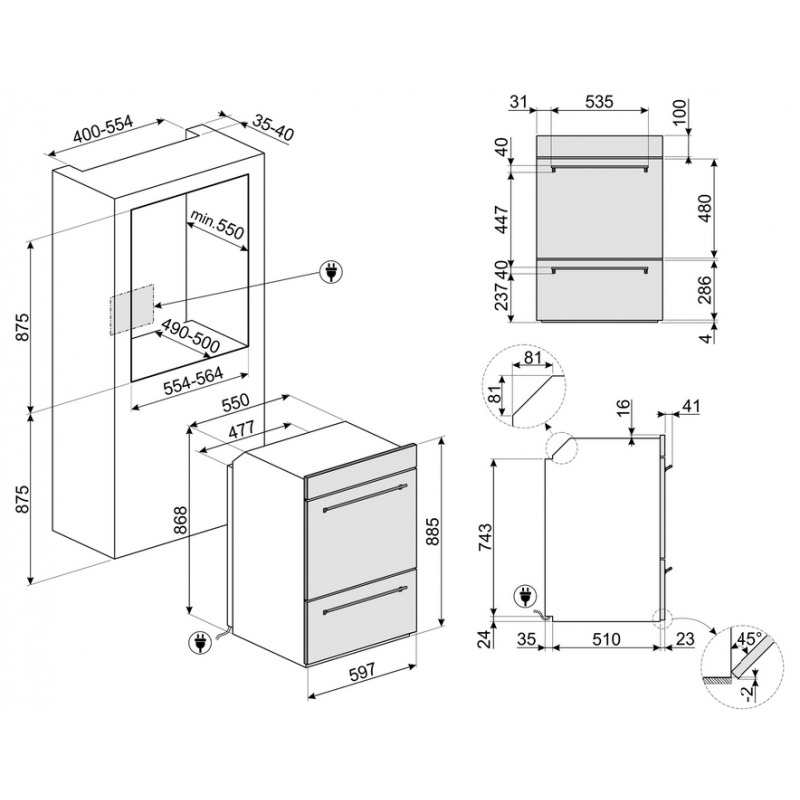 400-554
35-40
min.550
875
490-500
554-564
875
550
477
868
885
597
31
535
100
40
447
480
40
237
286
4
81
81
16
41
743
24
35
510
23
45°
-2