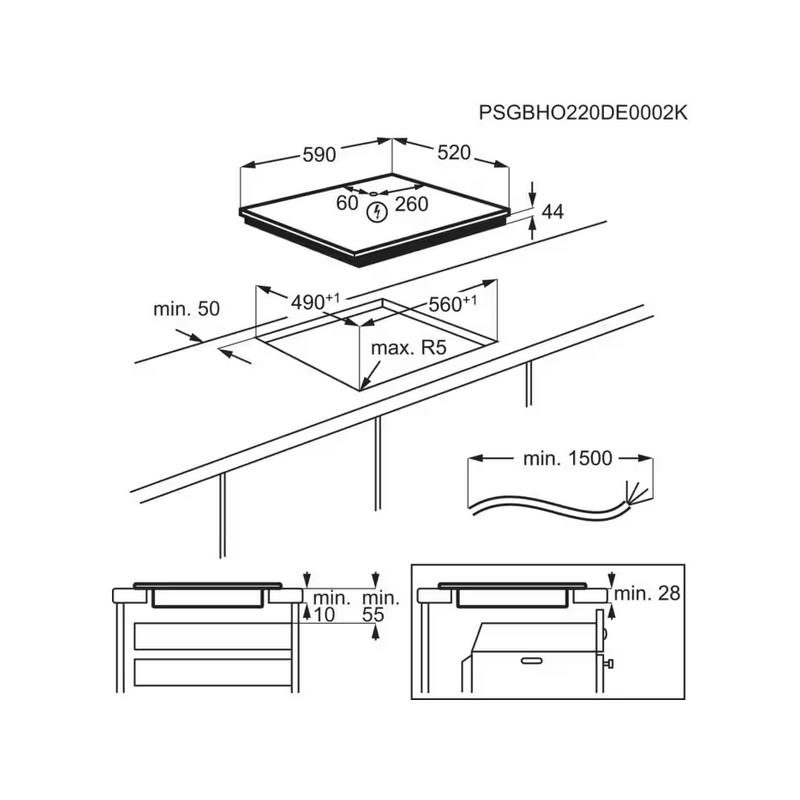 PSGBHO220DE0002K

590
520
60
260
44
min. 50
$490^{+1}$
$560^{+1}$
max. R5
min. 1500
min. 10
min. 55
min. 28