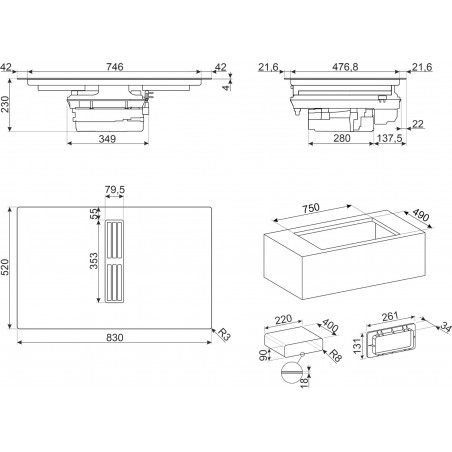 42
746
42
4
230
349
21,6
476,8
21,6
22
280
137,5
79,5
55
353
520
830
R3
750
490
220
400
90
R8
18
261
34
131