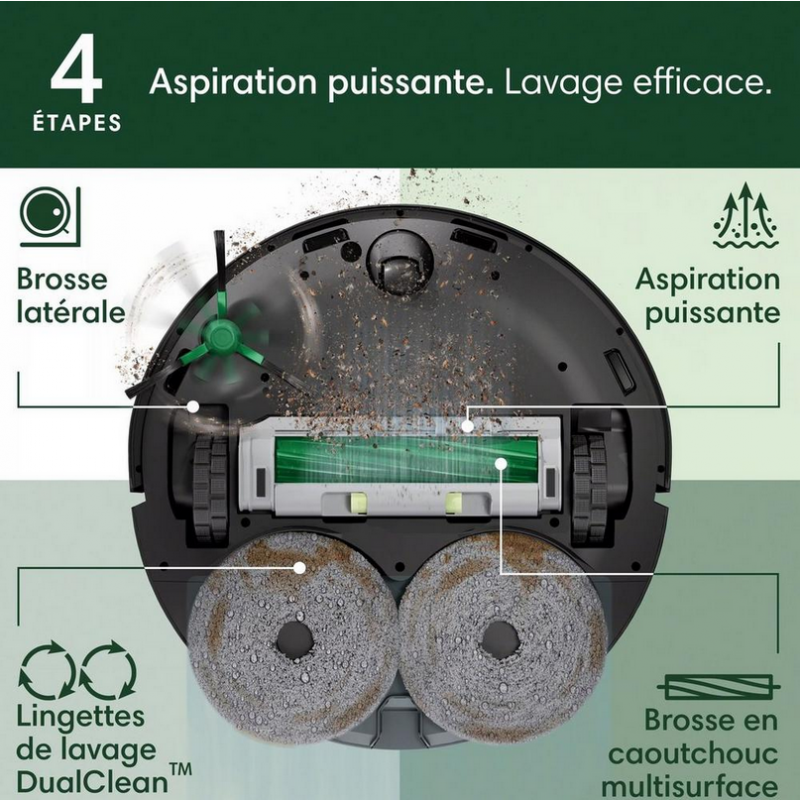 4
ÉTAPES

Aspiration puissante. Lavage efficace.

Brosse latérale

Aspiration puissante

Lingettes de lavage DualClean™

Brosse en caoutchouc multisurface